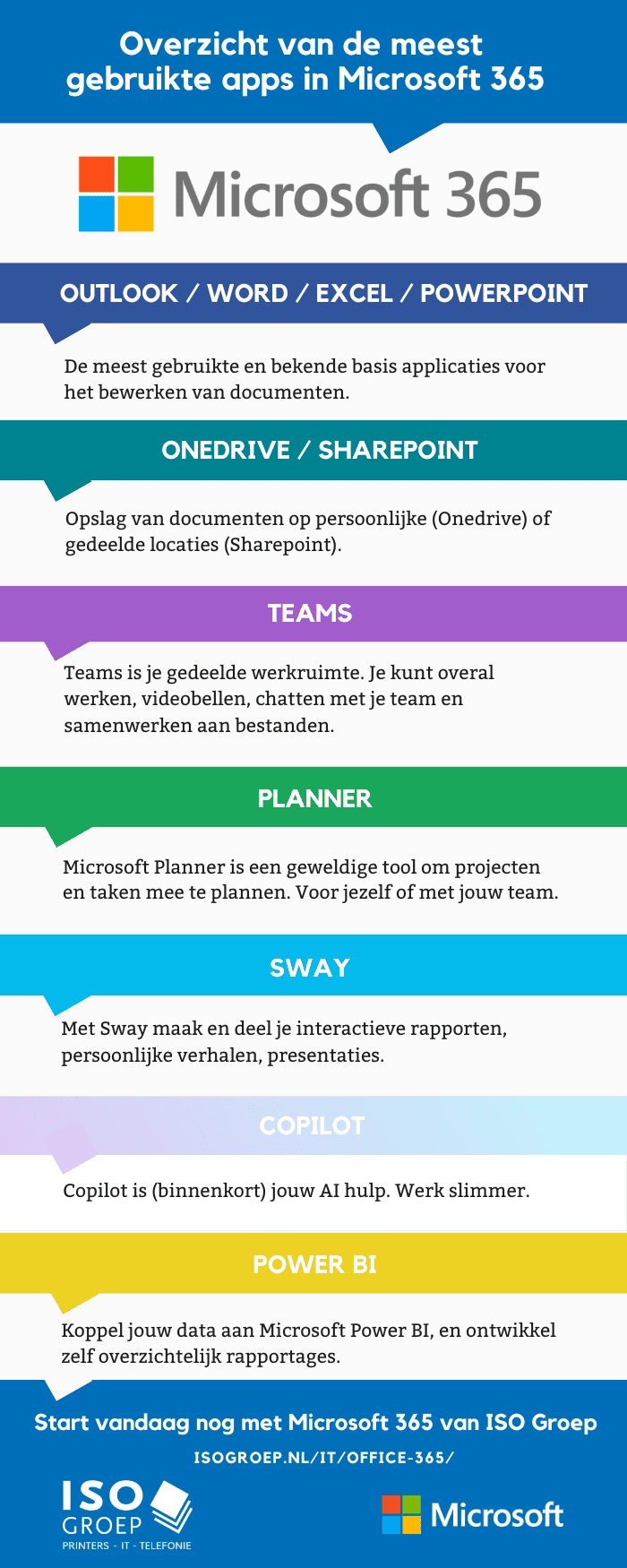 Overzicht van de meest gebruikte apps in Microsoft 365

Microsoft 365

OUTLOOK / WORD / EXCEL / POWERPOINT

De meest gebruikte en bekende basis applicaties voor het bewerken van documenten.

ONEDRIVE / SHAREPOINT

Opslag van documenten op persoonlijke (Onedrive) of gedeelde locaties (Sharepoint).

TEAMS

Teams is je gedeelde werkruimte. Je kunt overal werken, videobellen, chatten met je team en samenwerken aan bestanden.

PLANNER

Microsoft Planner is een geweldige tool om projecten en taken mee te plannen. Voor jezelf of met jouw team.

SWAY

Met Sway maak en deel je interactieve rapporten, persoonlijke verhalen, presentaties.

COPILOT

Copilot is (binnenkort) jouw AI hulp. Werk slimmer.

POWER BI

Koppel jouw data aan Microsoft Power BI, en ontwikkel zelf overzichtelijk rapportages.

Start vandaag nog met Microsoft 365 van ISO Groep

ISOGROEP.NL/IT/OFFICE-365/

ISO GROEP
PRINTERS - IT - TELEFONIE

Microsoft